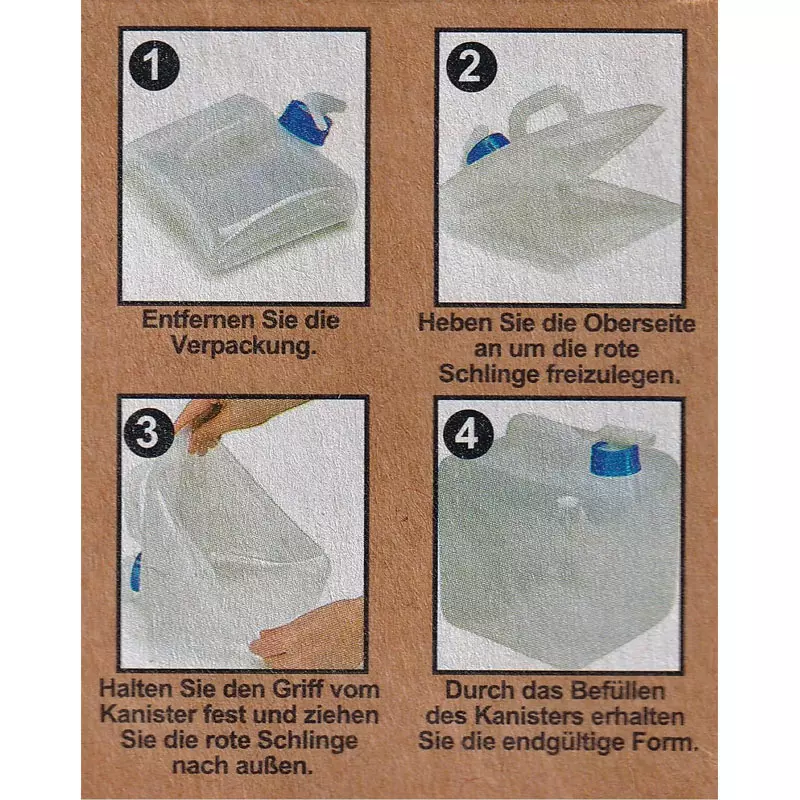 1

Entfernen Sie die Verpackung.

2

Heben Sie die Oberseite an um die rote Schlinge freizulegen.

3

Halten Sie den Griff vom Kanister fest und ziehen Sie die rote Schlinge nach außen.

4

Durch das Befüllen des Kanisters erhalten Sie die endgültige Form.